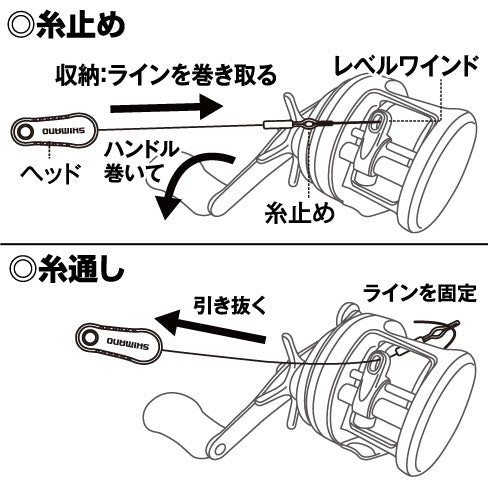 ◎糸止め

収納:ラインを巻き取る

レベルワインド

SHIMANO

ヘッド

ハンドル巻いて

糸止め

◎糸通し

引き抜く

ラインを固定

SHIMANO